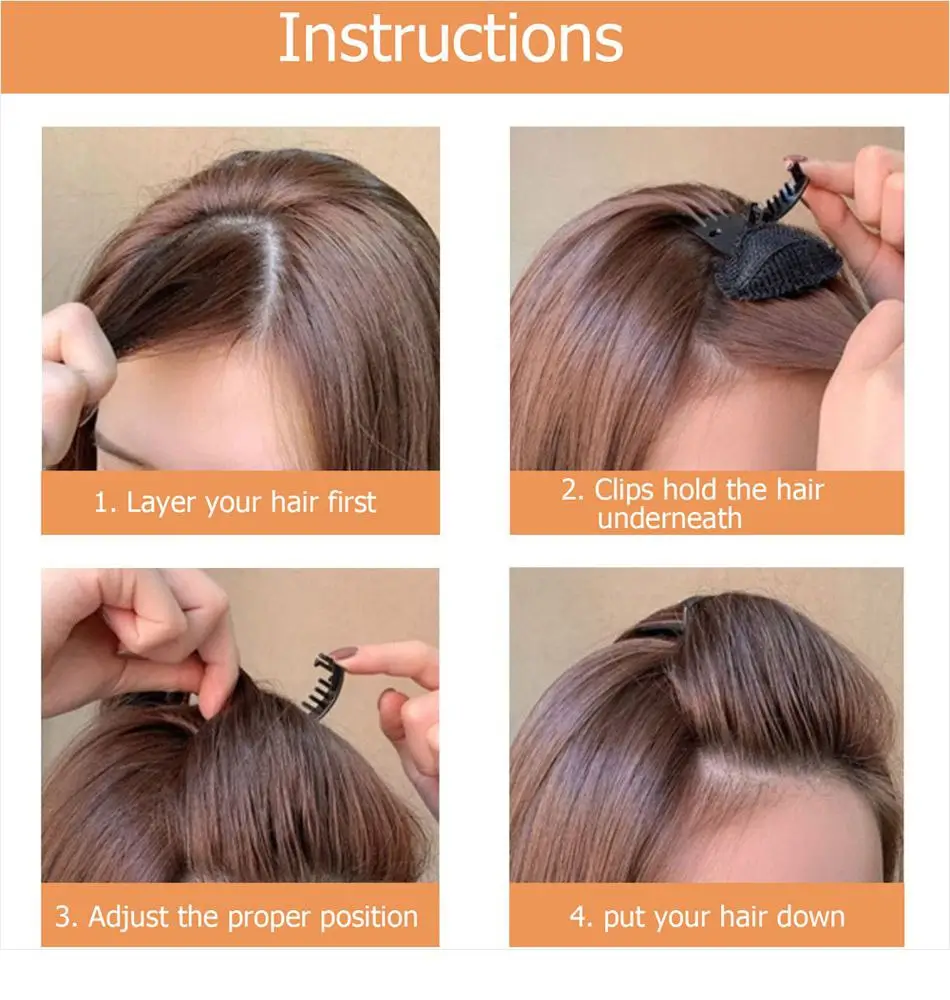 Instructions

1. Layer your hair first

2. Clips hold the hair underneath

3. Adjust the proper position

4. put your hair down